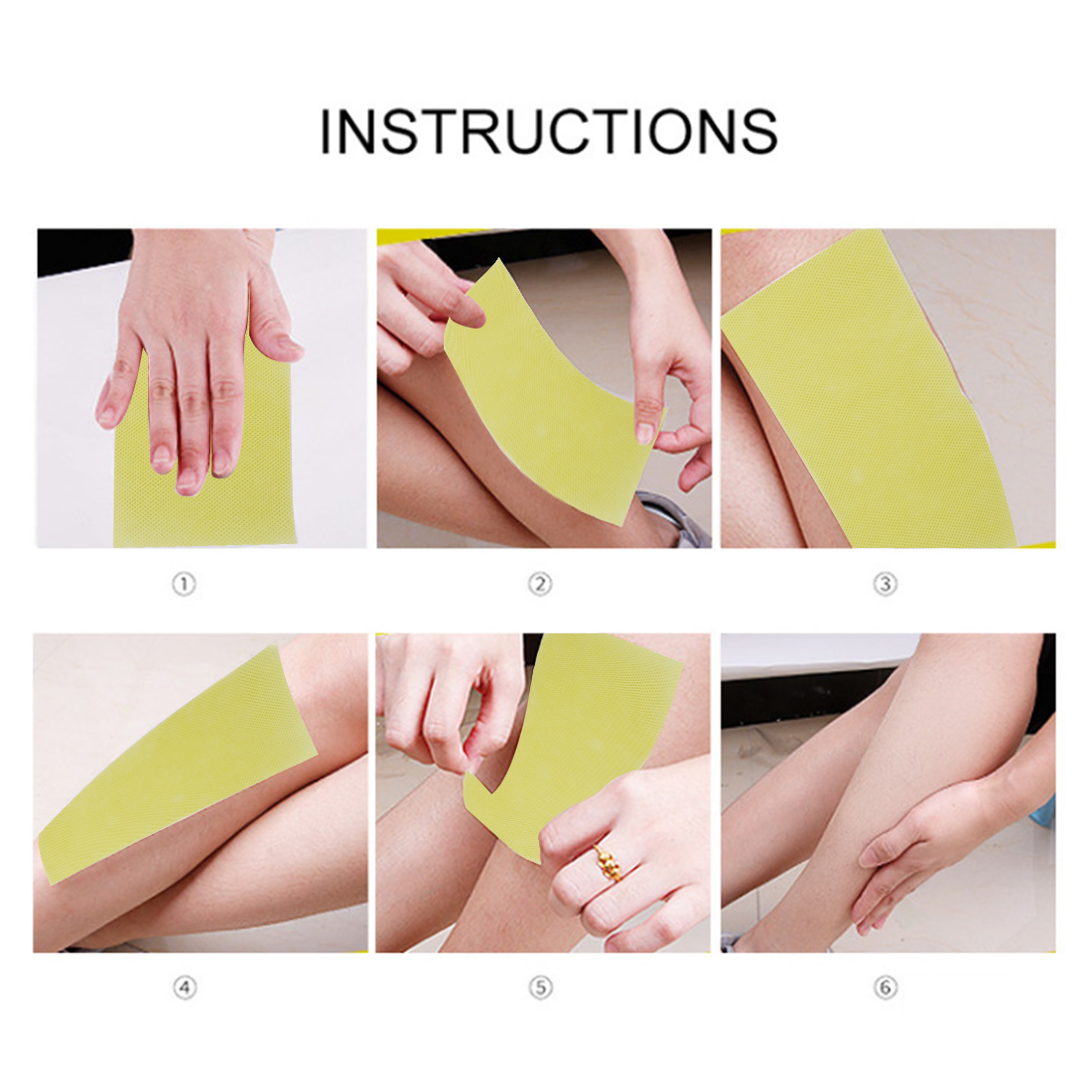 INSTRUCTIONS

①

②

③

④

⑤

⑥