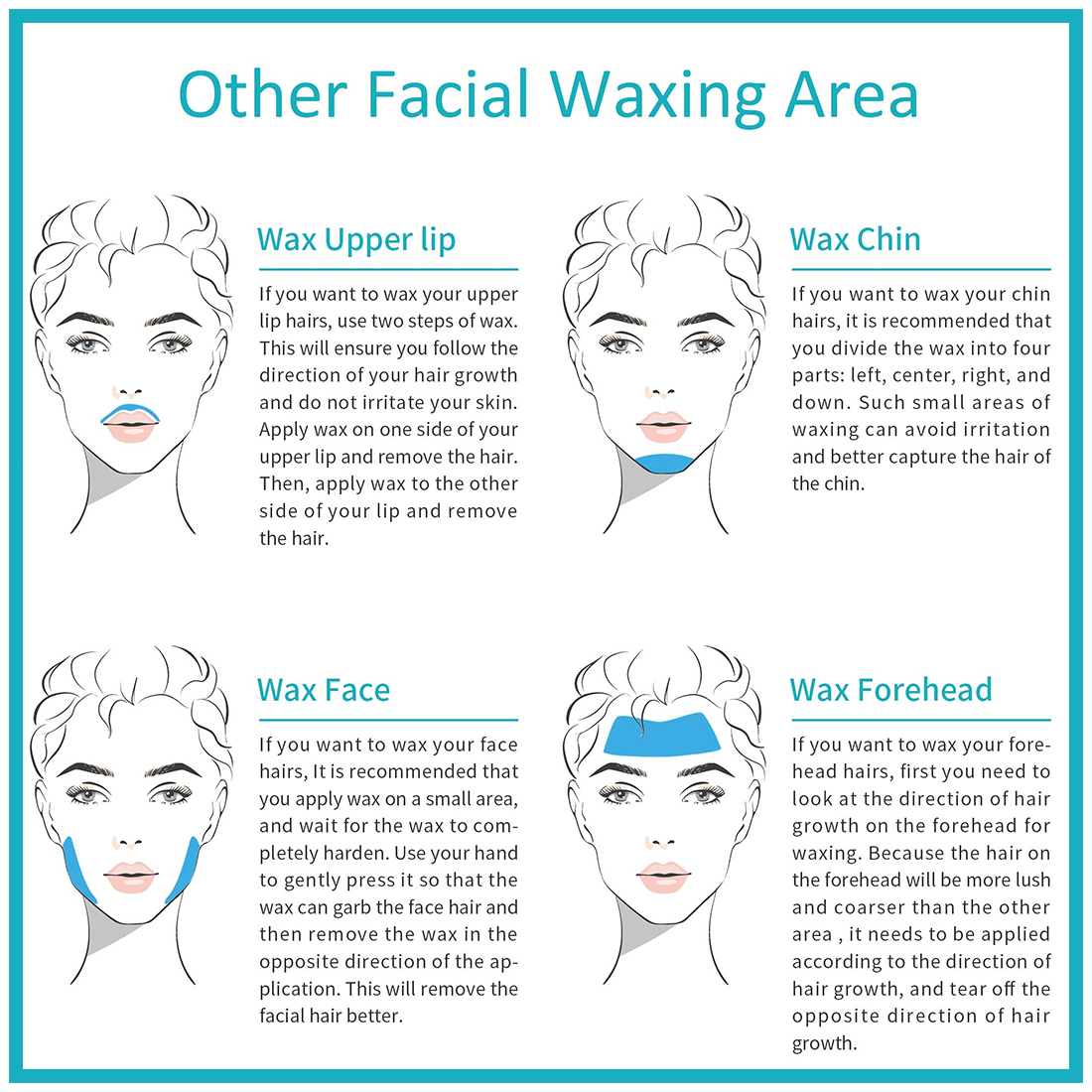 Other Facial Waxing Area

Wax Upper lip

If you want to wax your upper lip hairs, use two steps of wax. This will ensure you follow the direction of your hair growth and do not irritate your skin. Apply wax on one side of your upper lip and remove the hair. Then, apply wax to the other side of your lip and remove the hair.

Wax Chin

If you want to wax your chin hairs, it is recommended that you divide the wax into four parts: left, center, right, and down. Such small areas of waxing can avoid irritation and better capture the hair of the chin.

Wax Face

If you want to wax your face hairs, It is recommended that you apply wax on a small area, and wait for the wax to completely harden. Use your hand to gently press it so that the wax can garb the face hair and then remove the wax in the opposite direction of the application. This will remove the facial hair better.

Wax Forehead

If you want to wax your forehead hairs, first you need to look at the direction of hair growth on the forehead for waxing. Because the hair on the forehead will be more lush and coarser than the other area , it needs to be applied according to the direction of hair growth, and tear off the opposite direction of hair growth.